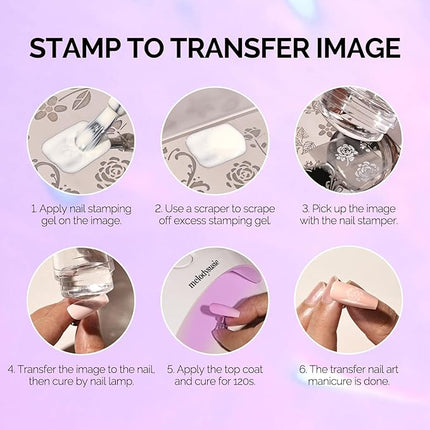 STAMP TO TRANSFER IMAGE

1. Apply nail stamping gel on the image.

2. Use a scraper to scrape off excess stamping gel.

3. Pick up the image with the nail stamper.

melodysusie

4. Transfer the image to the nail, then cure by nail lamp.

5. Apply the top coat and cure for 120s.

6. The transfer nail art manicure is done.