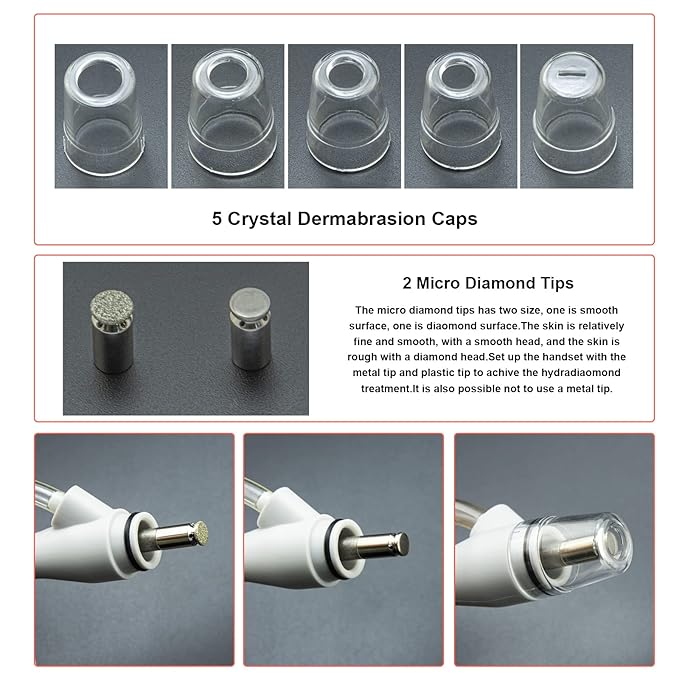 5 Crystal Dermabrasion Caps

2 Micro Diamond Tips

The micro diamond tips has two size, one is smooth surface, one is diaomond surface.The skin is relatively fine and smooth, with a smooth head, and the skin is rough with a diamond head.Set up the handset with the metal tip and plastic tip to achive the hydradiaomond treatment.It is also possible not to use a metal tip.