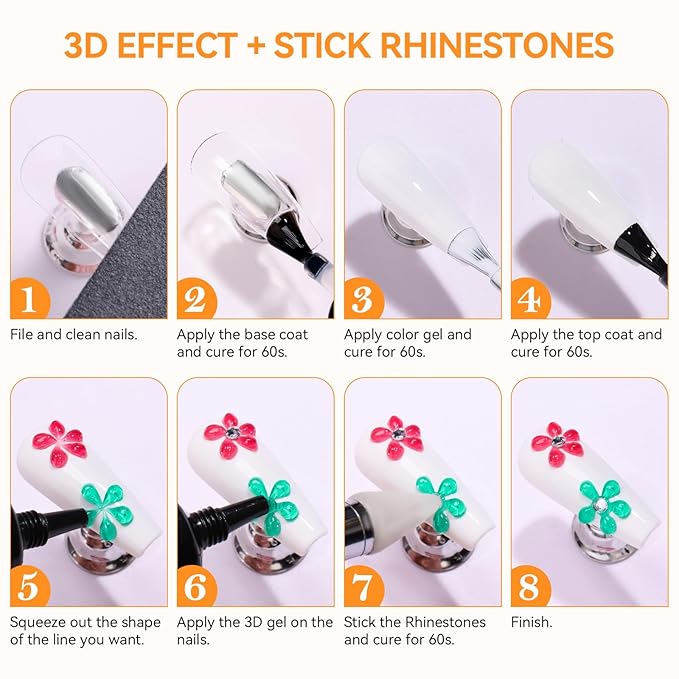 3D EFFECT + STICK RHINESTONES

1
File and clean nails.

2
Apply the base coat and cure for 60s.

3
Apply color gel and cure for 60s.

4
Apply the top coat and cure for 60s.

5
Squeeze out the shape of the line you want.

6
Apply the 3D gel on the nails.

7
Stick the Rhinestones and cure for 60s.

8
Finish.