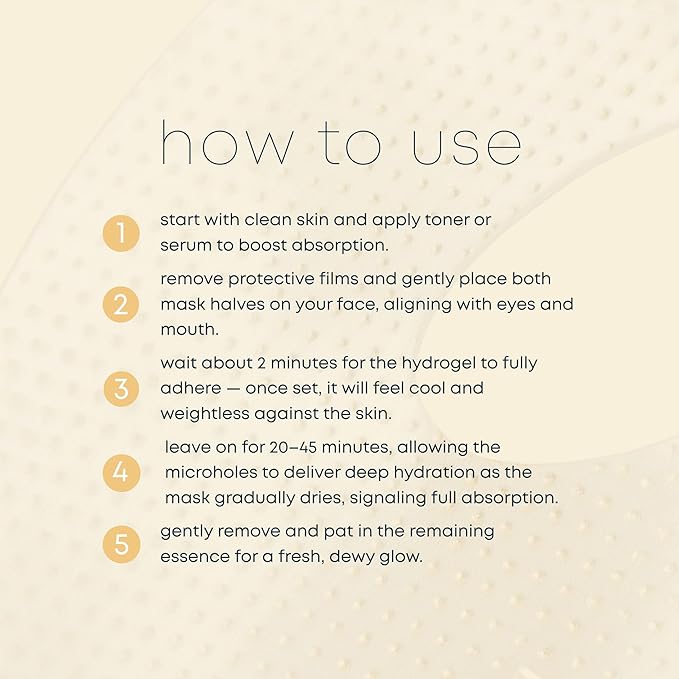 how to use

1 start with clean skin and apply toner or serum to boost absorption.

2 remove protective films and gently place both mask halves on your face, aligning with eyes and mouth.

3 wait about 2 minutes for the hydrogel to fully adhere — once set, it will feel cool and weightless against the skin.

4 leave on for 20–45 minutes, allowing the microholes to deliver deep hydration as the mask gradually dries, signaling full absorption.

5 gently remove and pat in the remaining essence for a fresh, dewy glow.