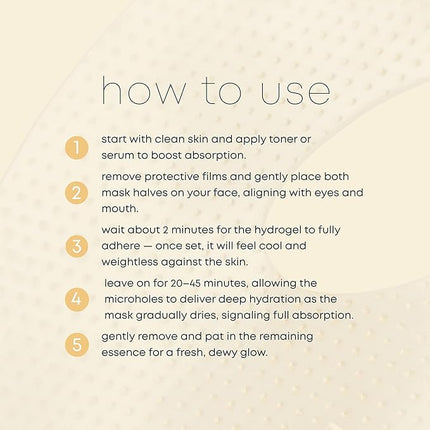 how to use

1 start with clean skin and apply toner or serum to boost absorption.

2 remove protective films and gently place both mask halves on your face, aligning with eyes and mouth.

3 wait about 2 minutes for the hydrogel to fully adhere — once set, it will feel cool and weightless against the skin.

4 leave on for 20–45 minutes, allowing the microholes to deliver deep hydration as the mask gradually dries, signaling full absorption.

5 gently remove and pat in the remaining essence for a fresh, dewy glow.