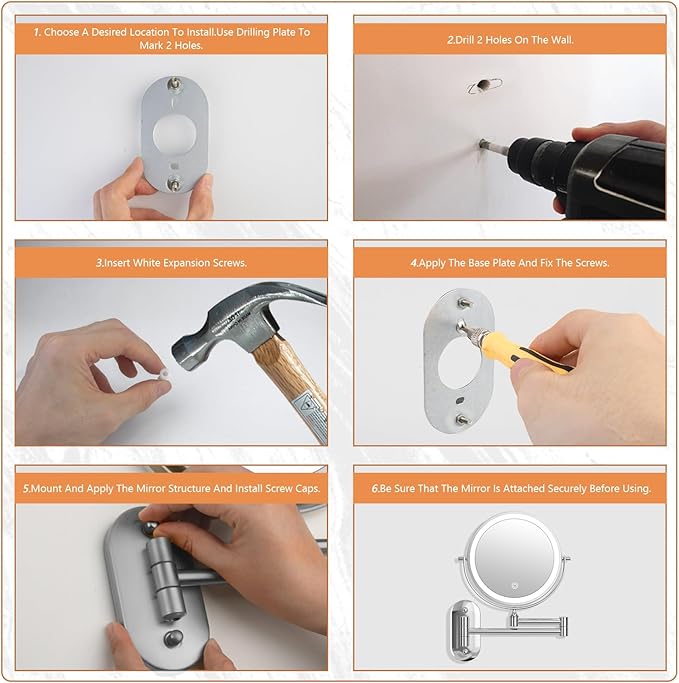 1. Choose A Desired Location To Install.Use Drilling Plate To Mark 2 Holes.

2.Drill 2 Holes On The Wall.

3.Insert White Expansion Screws.

4.Apply The Base Plate And Fix The Screws.

5.Mount And Apply The Mirror Structure And Install Screw Caps.

6.Be Sure That The Mirror Is Attached Securely Before Using.