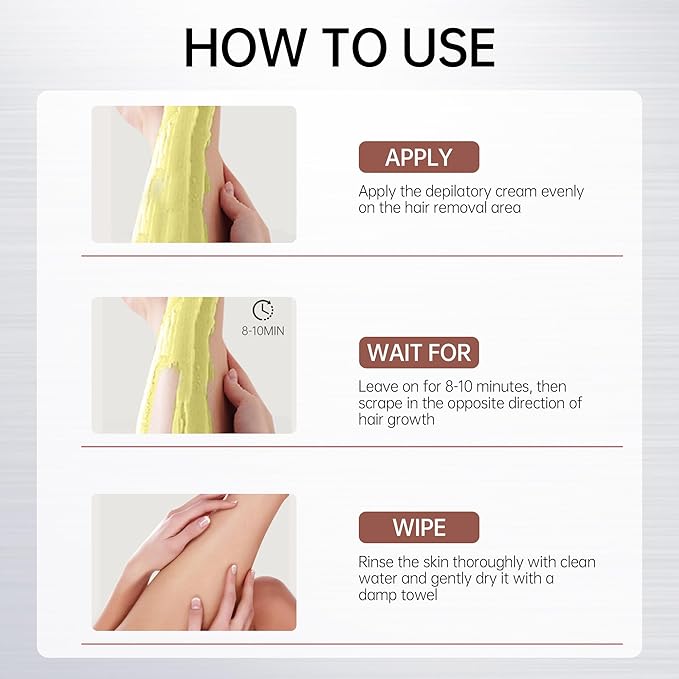 HOW TO USE

APPLY

Apply the depilatory cream evenly on the hair removal area

8-10MIN

WAIT FOR

Leave on for 8-10 minutes, then scrape in the opposite direction of hair growth

WIPE

Rinse the skin thoroughly with clean water and gently dry it with a damp towel