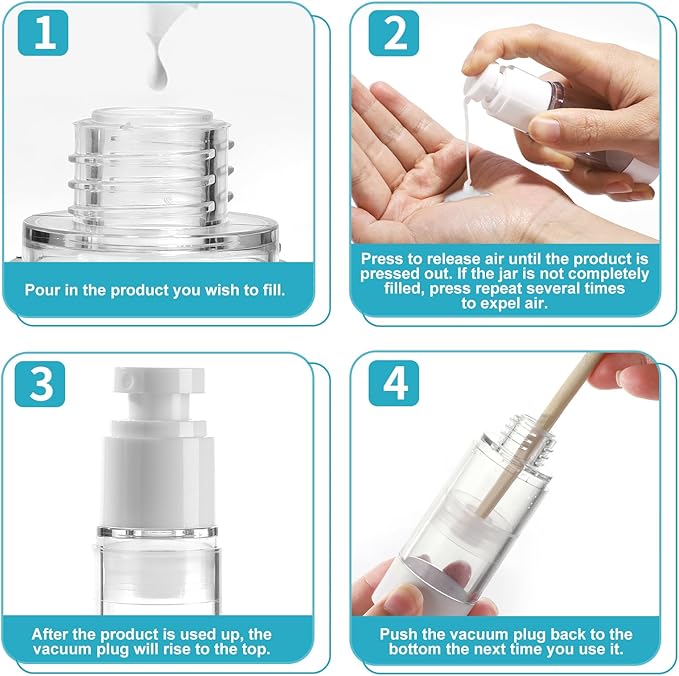 1

Pour in the product you wish to fill.

2

Press to release air until the product is pressed out. If the jar is not completely filled, press repeat several times to expel air.

3

After the product is used up, the vacuum plug will rise to the top.

4

Push the vacuum plug back to the bottom the next time you use it.