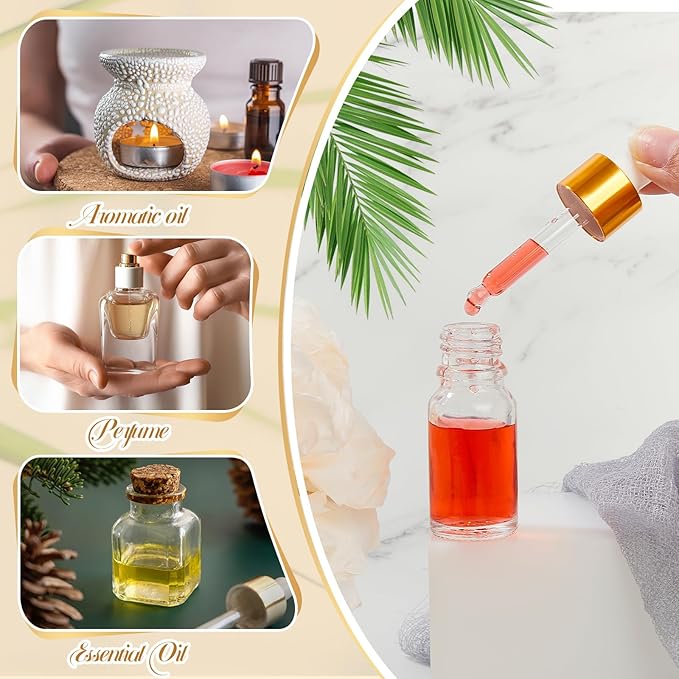 Aromatic oil

Perfume

Essential Oil