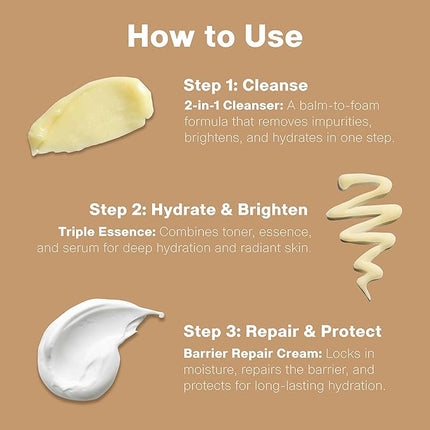 How to Use

Step 1: Cleanse
2-in-1 Cleanser: A balm-to-foam formula that removes impurities, brightens, and hydrates in one step.

Step 2: Hydrate & Brighten
Triple Essence: Combines toner, essence, and serum for deep hydration and radiant skin.

Step 3: Repair & Protect
Barrier Repair Cream: Locks in moisture, repairs the barrier, and protects for long-lasting hydration.