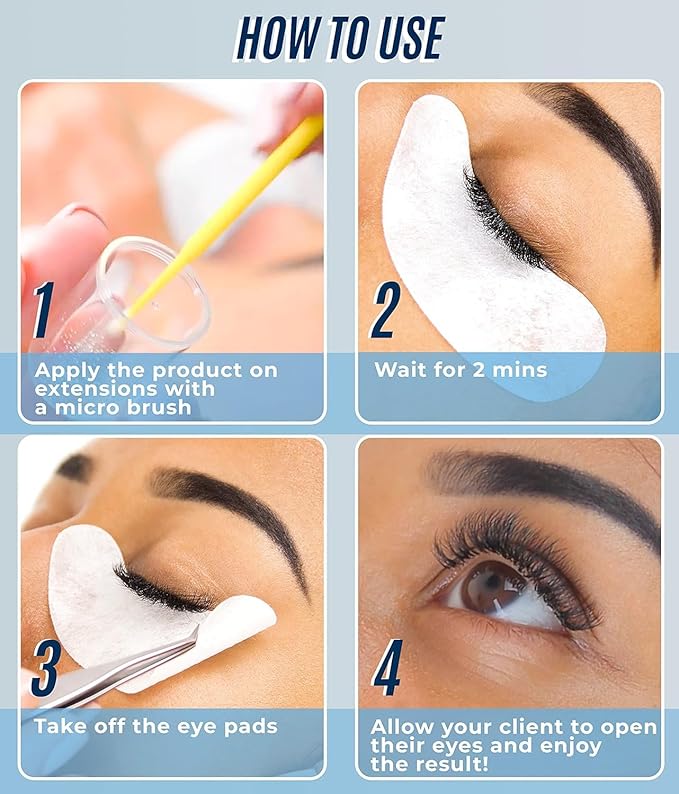 HOW TO USE

1
Apply the product on extensions with a micro brush

2
Wait for 2 mins

3
Take off the eye pads

4
Allow your client to open their eyes and enjoy the result!