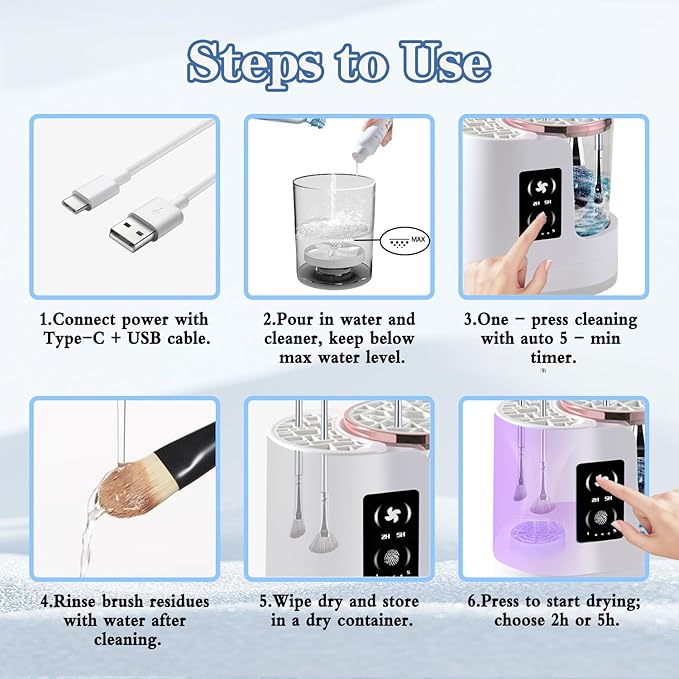 Steps to Use

MAX

2H 5H

1.Connect power with Type-C + USB cable.

2.Pour in water and cleaner, keep below max water level.

3.One - press cleaning with auto 5 - min timer.

2H 5H

2H 5H

4.Rinse brush residues with water after cleaning.

5.Wipe dry and store in a dry container.

6.Press to start drying; choose 2h or 5h.