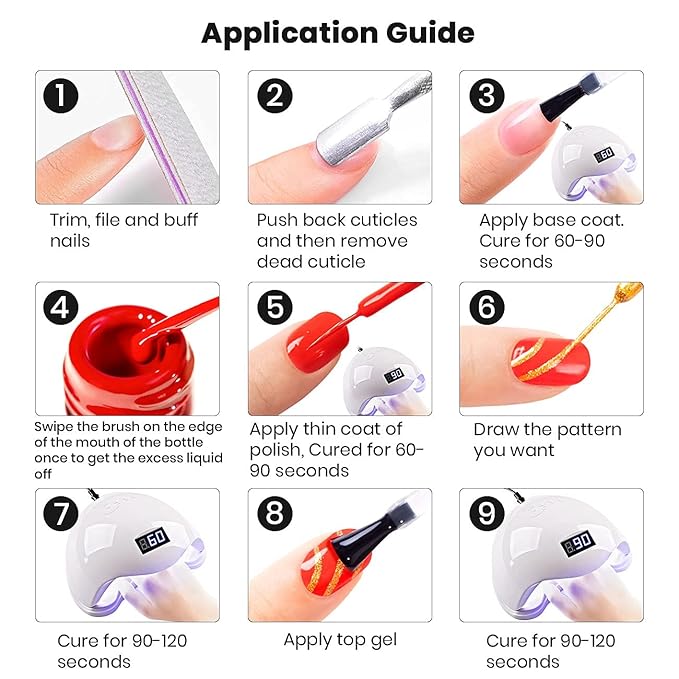 Application Guide

1
Trim, file and buff nails

2
Push back cuticles and then remove dead cuticle

3
60
Apply base coat. Cure for 60-90 seconds

4
Swipe the brush on the edge of the mouth of the bottle once to get the excess liquid off

5
90
Apply thin coat of polish, Cured for 60-90 seconds

6
Draw the pattern you want

7
60
Cure for 90-120 seconds

8
Apply top gel

9
90
Cure for 90-120 seconds