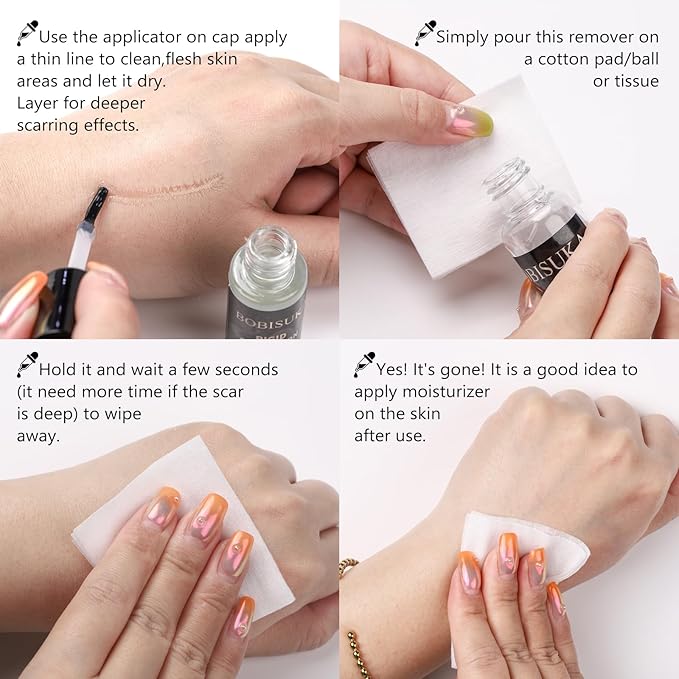 Use the applicator on cap apply a thin line to clean,flesh skin areas and let it dry. Layer for deeper scarring effects.

BOBISUK

Simply pour this remover on a cotton pad/ball or tissue

BISUKA

Hold it and wait a few seconds (it need more time if the scar is deep) to wipe away.

Yes! It's gone! It is a good idea to apply moisturizer on the skin after use.