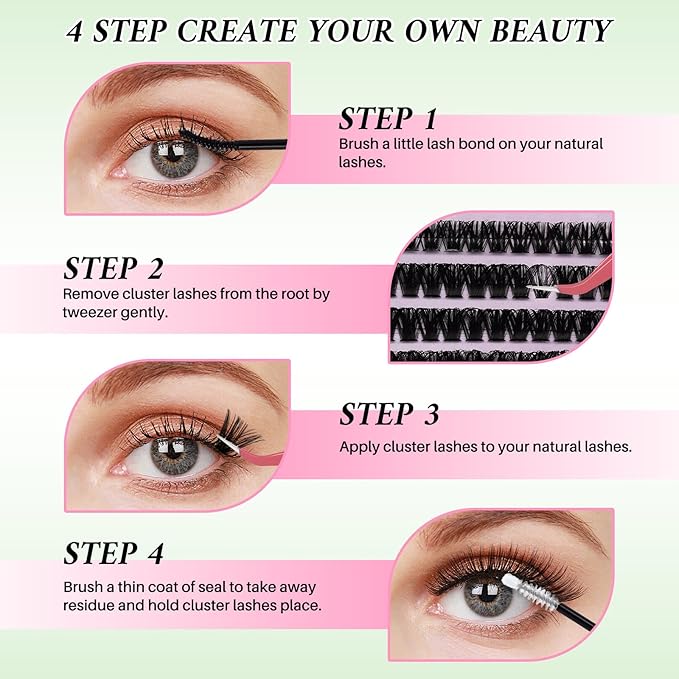 4 STEP CREATE YOUR OWN BEAUTY

STEP 1
Brush a little lash bond on your natural lashes.

STEP 2
Remove cluster lashes from the root by tweezer gently.

STEP 3
Apply cluster lashes to your natural lashes.

STEP 4
Brush a thin coat of seal to take away residue and hold cluster lashes place.