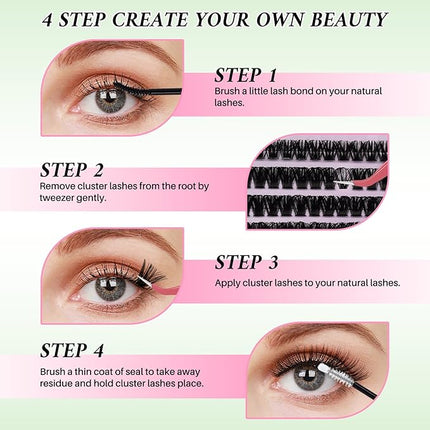 4 STEP CREATE YOUR OWN BEAUTY

STEP 1
Brush a little lash bond on your natural lashes.

STEP 2
Remove cluster lashes from the root by tweezer gently.

STEP 3
Apply cluster lashes to your natural lashes.

STEP 4
Brush a thin coat of seal to take away residue and hold cluster lashes place.