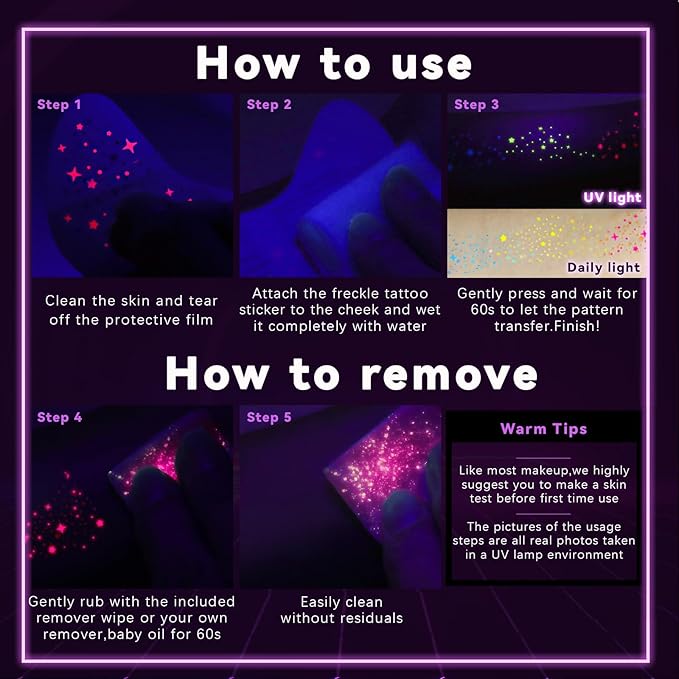 How to use

Step 1

Clean the skin and tear off the protective film

Step 2

Attach the freckle tattoo sticker to the cheek and wet it completely with water

Step 3

UV light

Daily light

Gently press and wait for 60s to let the pattern transfer.Finish!

How to remove

Step 4

Gently rub with the included remover wipe or your own remover,baby oil for 60s

Step 5

Easily clean without residuals

Warm Tips

Like most makeup,we highly suggest you to make a skin test before first time use

The pictures of the usage steps are all real photos taken in a UV lamp environment