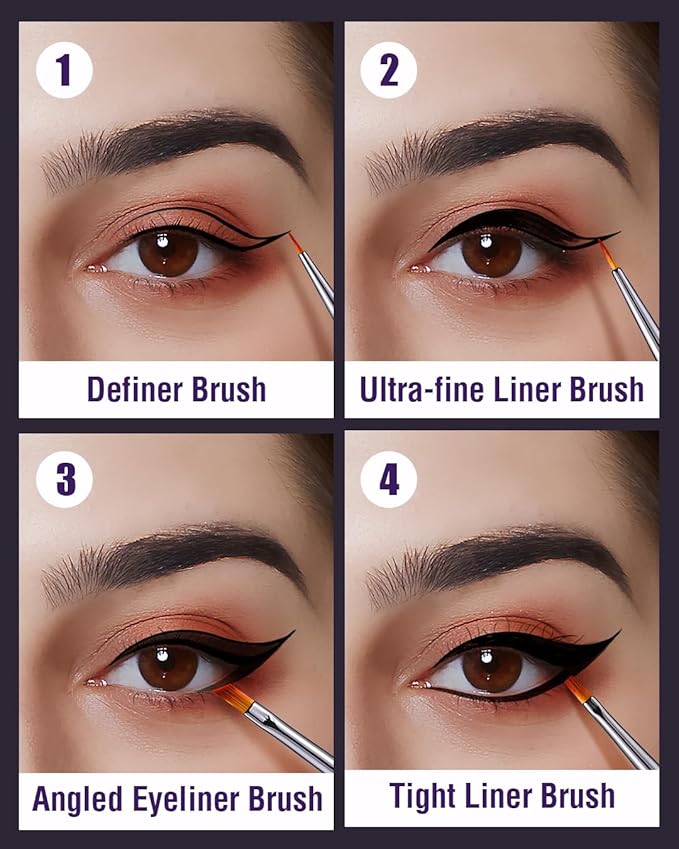 1

Definer Brush

2

Ultra-fine Liner Brush

3

Angled Eyeliner Brush

4

Tight Liner Brush