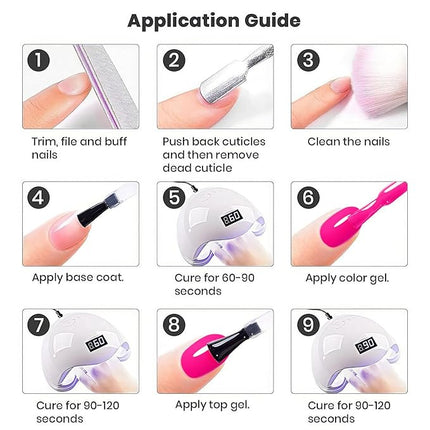 Application Guide

1
Trim, file and buff nails

2
Push back cuticles and then remove dead cuticle

3
Clean the nails

4
Apply base coat.

5
860
Cure for 60-90 seconds

6
Apply color gel.

7
860
Cure for 90-120 seconds

8
Apply top gel.

9
890
Cure for 90-120 seconds