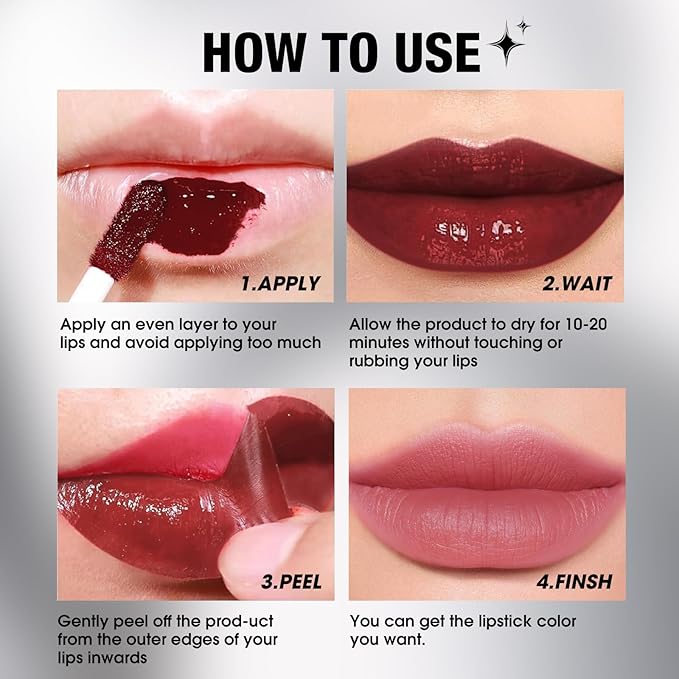 HOW TO USE

1.APPLY

Apply an even layer to your lips and avoid applying too much

2.WAIT

Allow the product to dry for 10-20 minutes without touching or rubbing your lips

3.PEEL

Gently peel off the prod-uct from the outer edges of your lips inwards

4.FINSH

You can get the lipstick color you want.