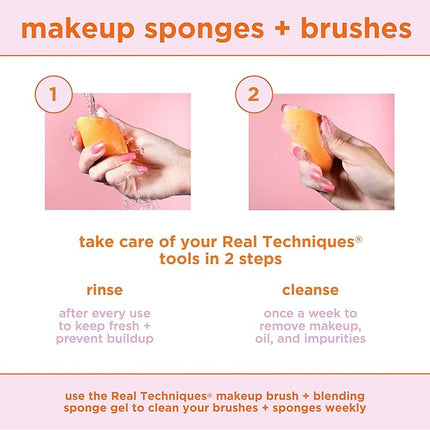 makeup sponges + brushes

1

2

take care of your Real Techniques® tools in 2 steps

rinse

after every use to keep fresh + prevent buildup

cleanse

once a week to remove makeup, oil, and impurities

use the Real Techniques® makeup brush + blending sponge gel to clean your brushes + sponges weekly