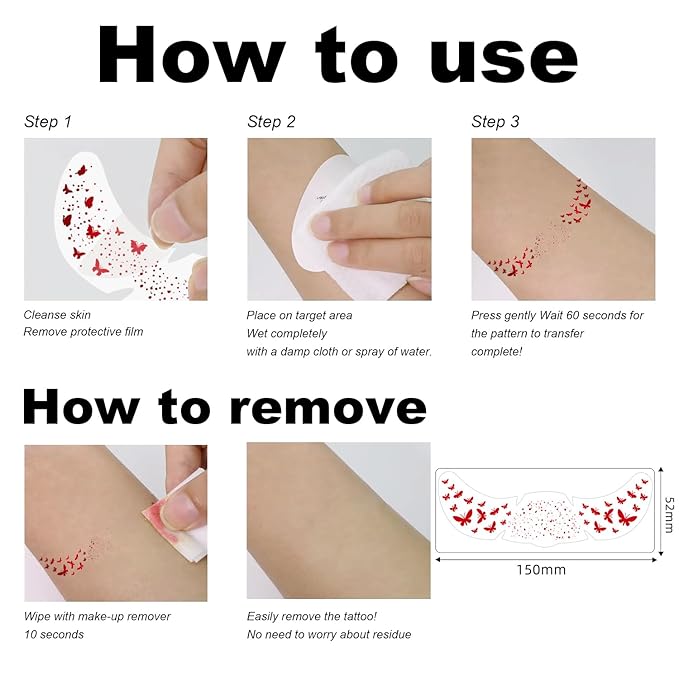 How to use

Step 1

Cleanse skin
Remove protective film

Step 2

Place on target area
Wet completely
with a damp cloth or spray of water.

Step 3

Press gently Wait 60 seconds for the pattern to transfer
complete!

How to remove

Wipe with make-up remover
10 seconds

Easily remove the tattoo!
No need to worry about residue

52mm

150mm