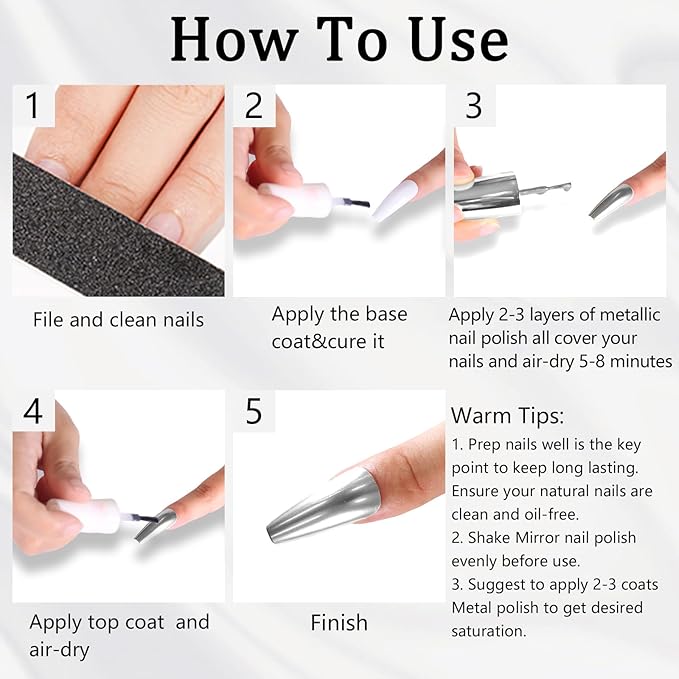 How To Use

1

File and clean nails

2

Apply the base coat&cure it

3

Apply 2-3 layers of metallic nail polish all cover your nails and air-dry 5-8 minutes

4

Apply top coat and air-dry

5

Finish

Warm Tips:

1. Prep nails well is the key point to keep long lasting. Ensure your natural nails are clean and oil-free.

2. Shake Mirror nail polish evenly before use.

3. Suggest to apply 2-3 coats Metal polish to get desired saturation.