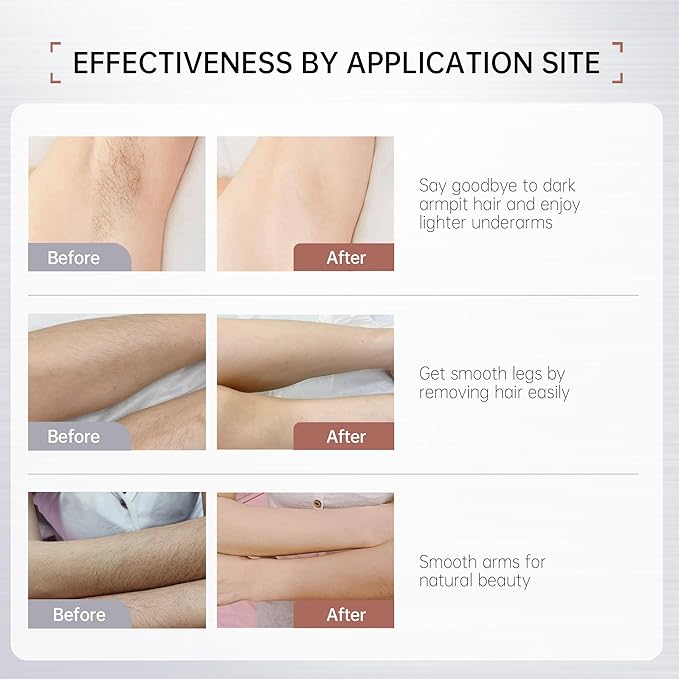 EFFECTIVENESS BY APPLICATION SITE

Before

After

Say goodbye to dark armpit hair and enjoy lighter underarms

Before

After

Get smooth legs by removing hair easily

Before

After

Smooth arms for natural beauty