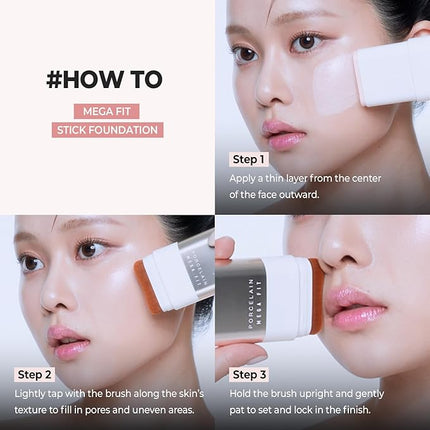 #HOW TO

MEGA FIT

STICK FOUNDATION

Step 1

Apply a thin layer from the center of the face outward.

PORCELAIN MEGA FIT

Step 2

Lightly tap with the brush along the skin's texture to fill in pores and uneven areas.

PORCELAIN MEGA FIT

Step 3

Hold the brush upright and gently pat to set and lock in the finish.