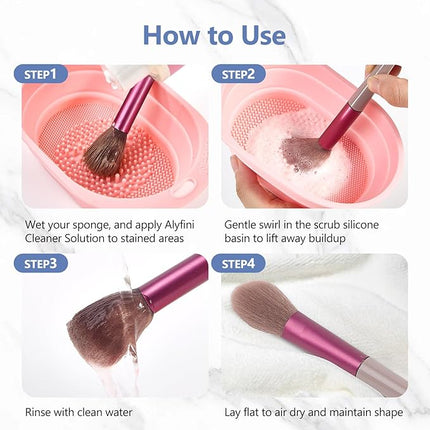 How to Use

STEP1

Wet your sponge, and apply Alyfini Cleaner Solution to stained areas

STEP2

Gentle swirl in the scrub silicone basin to lift away buildup

STEP3

Rinse with clean water

STEP4

Lay flat to air dry and maintain shape