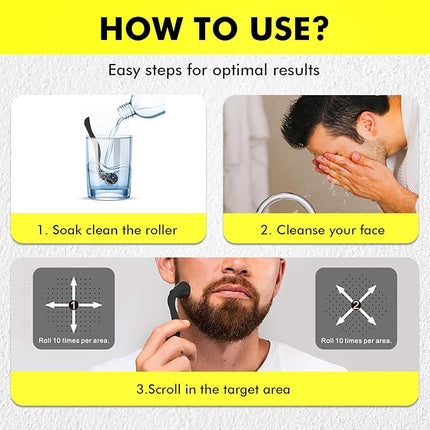 HOW TO USE?

Easy steps for optimal results

1. Soak clean the roller

2. Cleanse your face

1

Roll 10 times per area.

2

Roll 10 times per area.

3.Scroll in the target area