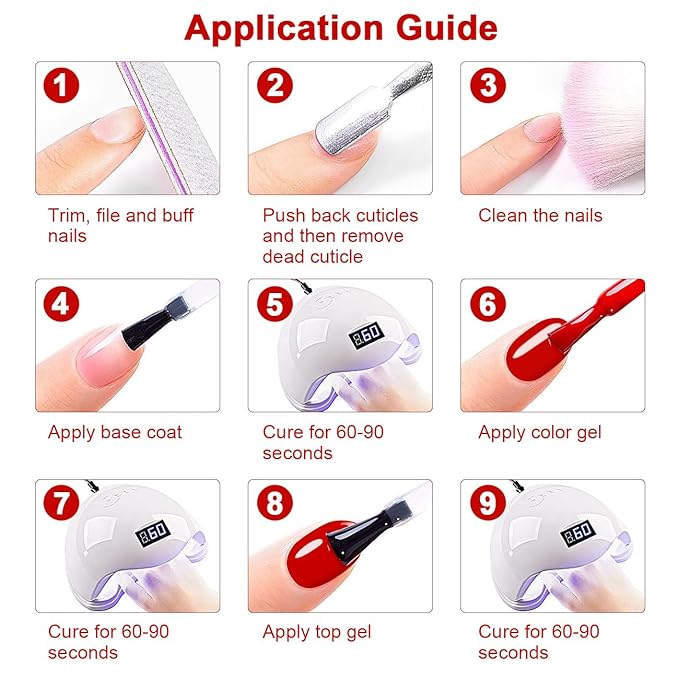 Application Guide

1

Trim, file and buff nails

2

Push back cuticles and then remove dead cuticle

3

Clean the nails

4

Apply base coat

5

60

Cure for 60-90 seconds

6

Apply color gel

7

60

Cure for 60-90 seconds

8

Apply top gel

9

60

Cure for 60-90 seconds