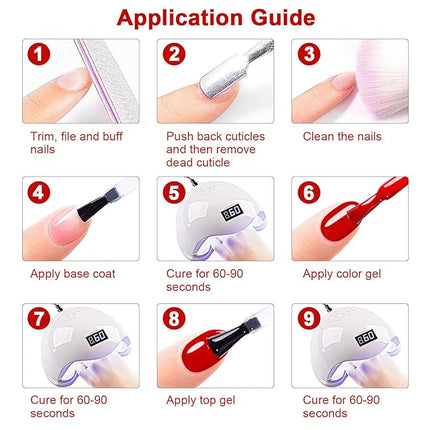 Application Guide

1
Trim, file and buff nails

2
Push back cuticles and then remove dead cuticle

3
Clean the nails

4
Apply base coat

5
860
Cure for 60-90 seconds

6
Apply color gel

7
860
Cure for 60-90 seconds

8
Apply top gel

9
860
Cure for 60-90 seconds