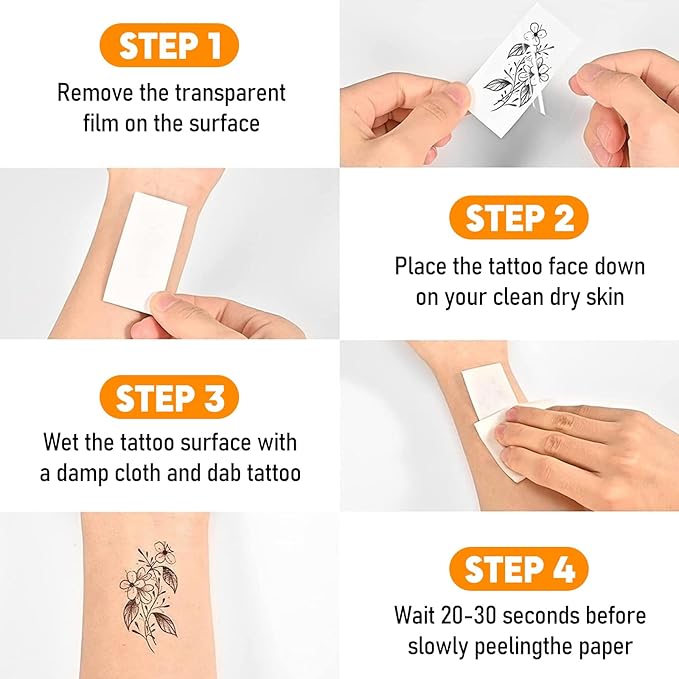 STEP 1
Remove the transparent film on the surface

STEP 2
Place the tattoo face down on your clean dry skin

STEP 3
Wet the tattoo surface with a damp cloth and dab tattoo

STEP 4
Wait 20-30 seconds before slowly peelingthe paper