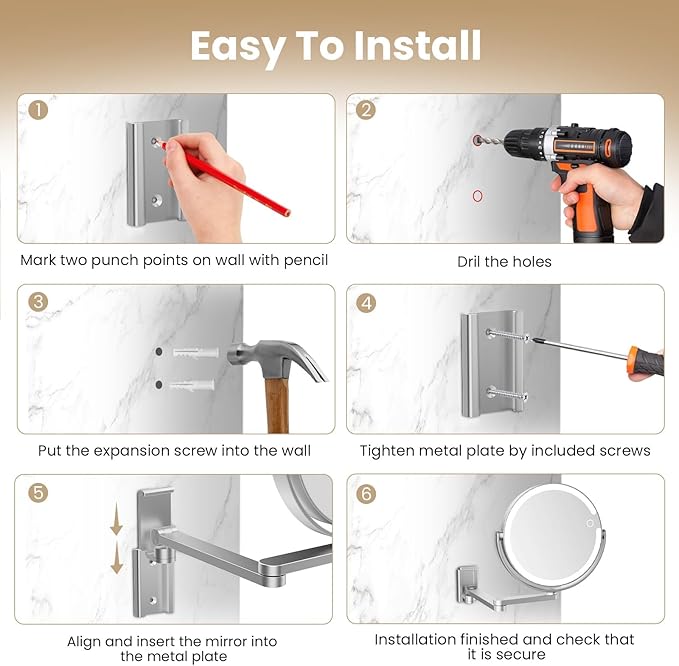 Easy To Install

1

Mark two punch points on wall with pencil

2

Dril the holes

3

Put the expansion screw into the wall

4

Tighten metal plate by included screws

5

Align and insert the mirror into the metal plate

6

Installation finished and check that it is secure