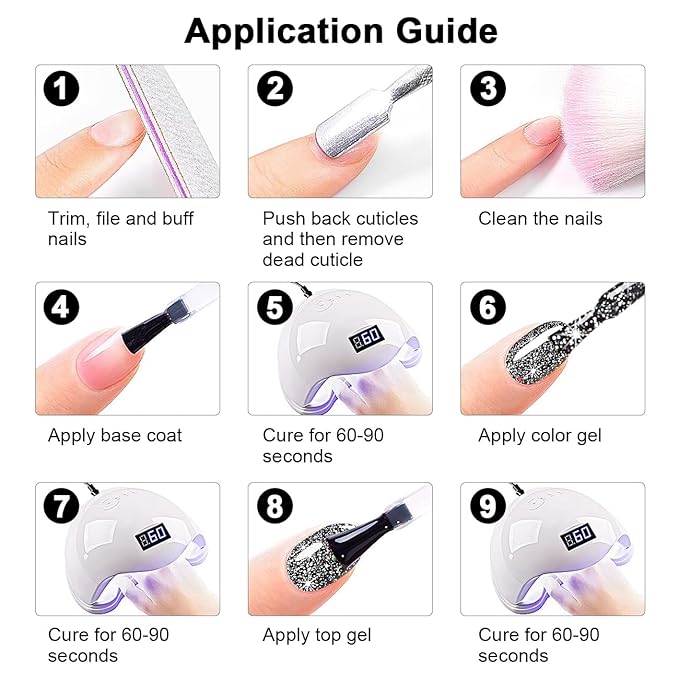 Application Guide

1
Trim, file and buff nails

2
Push back cuticles and then remove dead cuticle

3
Clean the nails

4
Apply base coat

5
60
Cure for 60-90 seconds

6
Apply color gel

7
60
Cure for 60-90 seconds

8
Apply top gel

9
60
Cure for 60-90 seconds