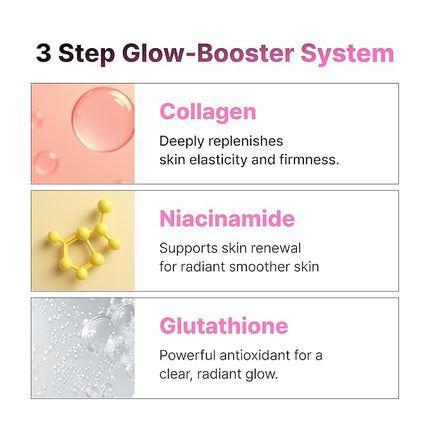 3 Step Glow-Booster System

Collagen

Deeply replenishes skin elasticity and firmness.

Niacinamide

Supports skin renewal for radiant smoother skin

Glutathione

Powerful antioxidant for a clear, radiant glow.