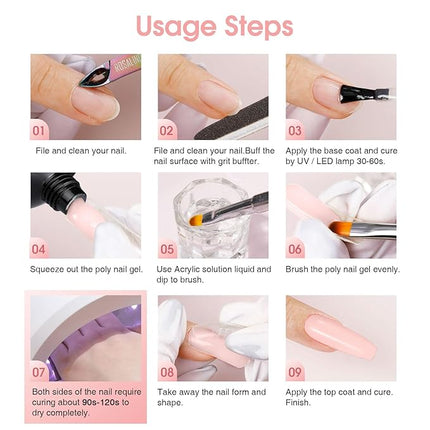 Usage Steps

ROSALIND

01

File and clean your nail.

02

File and clean your nail.Buff the nail surface with grit buffter.

03

Apply the base coat and cure by UV / LED lamp 30-60s.

04

Squeeze out the poly nail gel.

05

Use Acrylic solution liquid and dip to brush.

06

Brush the poly nail gel evenly.

07

Both sides of the nail require curing about 90s-120s to dry completely.

08

Take away the nail form and shape.

09

Apply the top coat and cure. Finish.