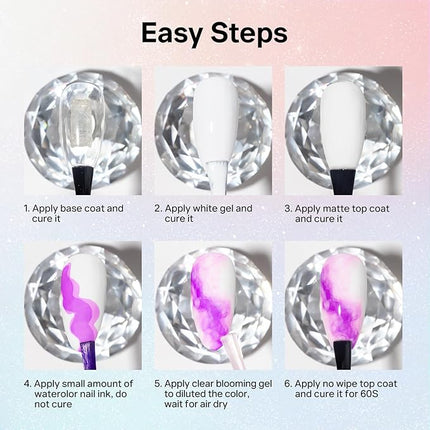 Easy Steps

1. Apply base coat and cure it

2. Apply white gel and cure it

3. Apply matte top coat and cure it

4. Apply small amount of waterolor nail ink, do not cure

5. Apply clear blooming gel to diluted the color, wait for air dry

6. Apply no wipe top coat and cure it for 60S