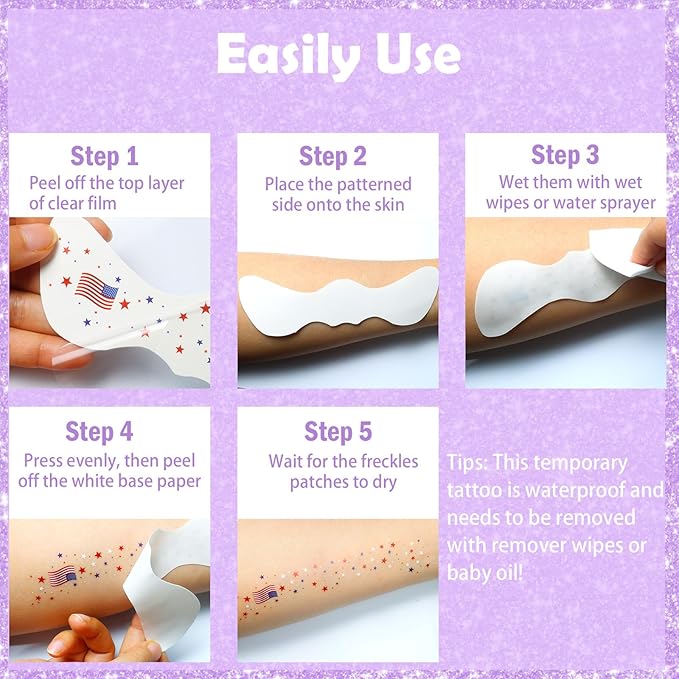 Easily Use

Step 1
Peel off the top layer of clear film

Step 2
Place the patterned side onto the skin

Step 3
Wet them with wet wipes or water sprayer

Step 4
Press evenly, then peel off the white base paper

Step 5
Wait for the freckles patches to dry

Tips: This temporary tattoo is waterproof and needs to be removed with remover wipes or baby oil!