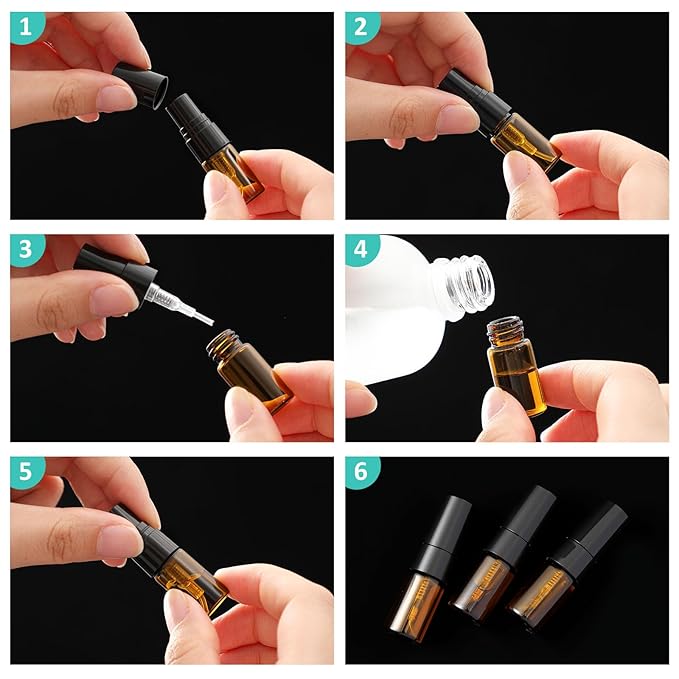 1

2

3

4

5

6