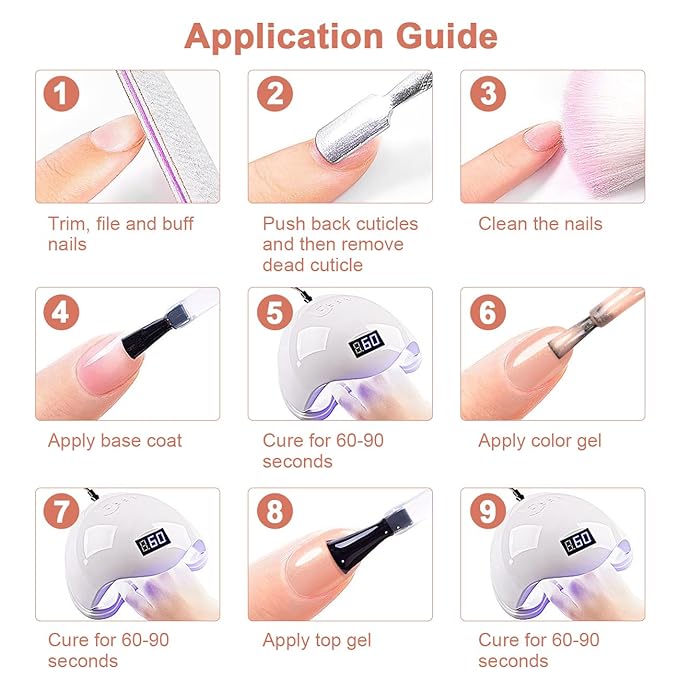 Application Guide

1

Trim, file and buff nails

2

Push back cuticles and then remove dead cuticle

3

Clean the nails

4

Apply base coat

5

60

Cure for 60-90 seconds

6

Apply color gel

7

60

Cure for 60-90 seconds

8

Apply top gel

9

60

Cure for 60-90 seconds