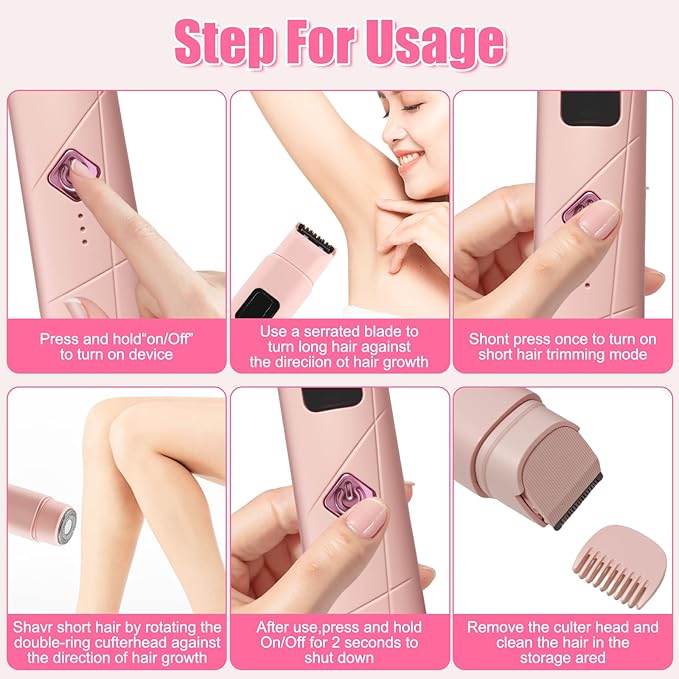 Step For Usage

Press and hold"on/Off" to turn on device

Use a serrated blade to turn long hair against the direciion ot hair growth

Shont press once to turn on short hair trimming mode

Shavr short hair by rotating the double-ring cufterhead against the direction of hair growth

After use,press and hold On/Off for 2 seconds to shut down

Remove the culter head and clean the hair in the storage ared