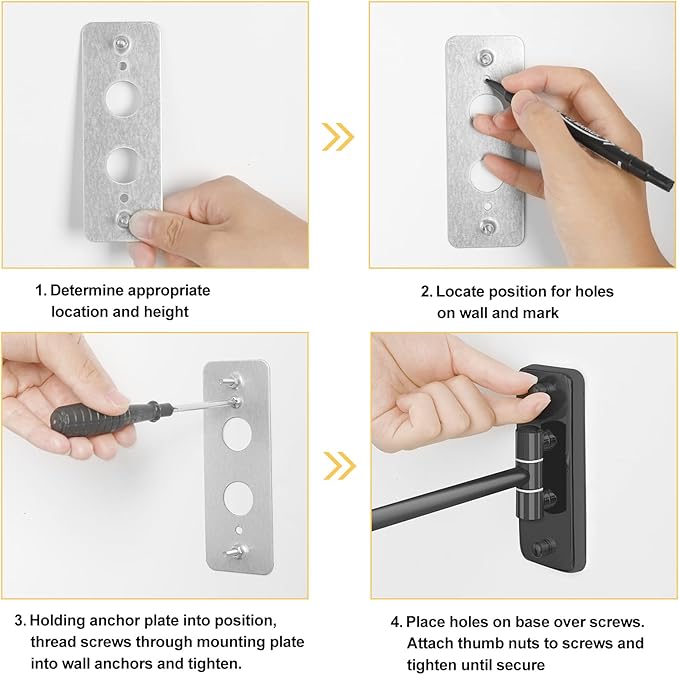 1. Determine appropriate location and height

2. Locate position for holes on wall and mark

3. Holding anchor plate into position, thread screws through mounting plate into wall anchors and tighten.

4. Place holes on base over screws. Attach thumb nuts to screws and tighten until secure