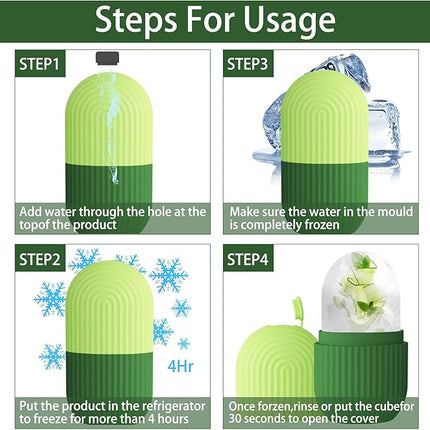 Steps For Usage

STEP1

Add water through the hole at the topof the product

STEP3

Make sure the water in the mould is completely frozen

STEP2

4Hr

Put the product in the refrigerator to freeze for more than 4 hours

STEP4

Once forzen,rinse or put the cubefor 30 seconds to open the cover