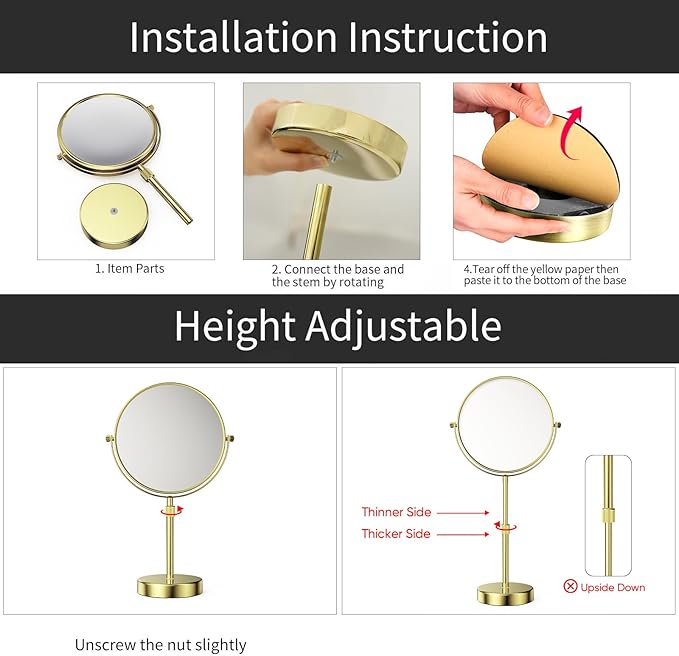 Installation Instruction

1. Item Parts

2. Connect the base and the stem by rotating

4.Tear off the yellow paper then paste it to the bottom of the base

Height Adjustable

Thinner Side

Thicker Side

Upside Down

Unscrew the nut slightly