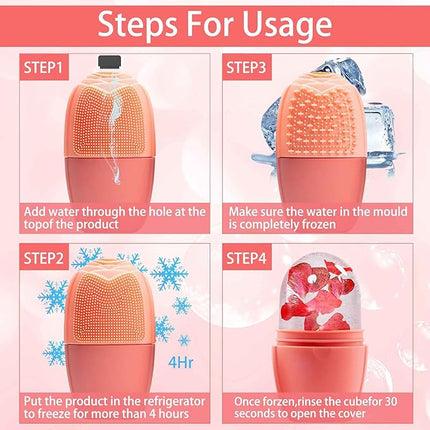 Steps For Usage

STEP1

Add water through the hole at the topof the product

STEP3

Make sure the water in the mould is completely frozen

STEP2

4Hr

Put the product in the refrigerator to freeze for more than 4 hours

STEP4

Once forzen,rinse the cubefor 30 seconds to open the cover