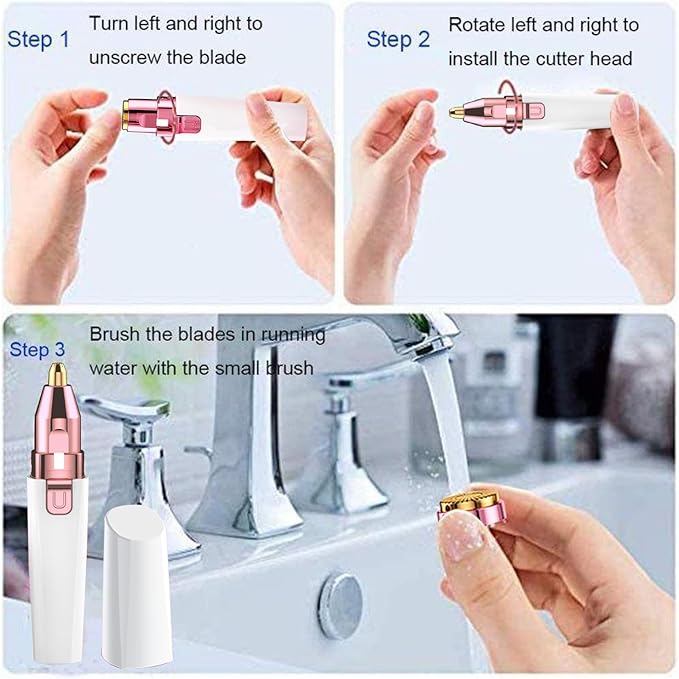 Step 1

Turn left and right to unscrew the blade

Step 2

Rotate left and right to install the cutter head

Step 3

Brush the blades in running water with the small brush