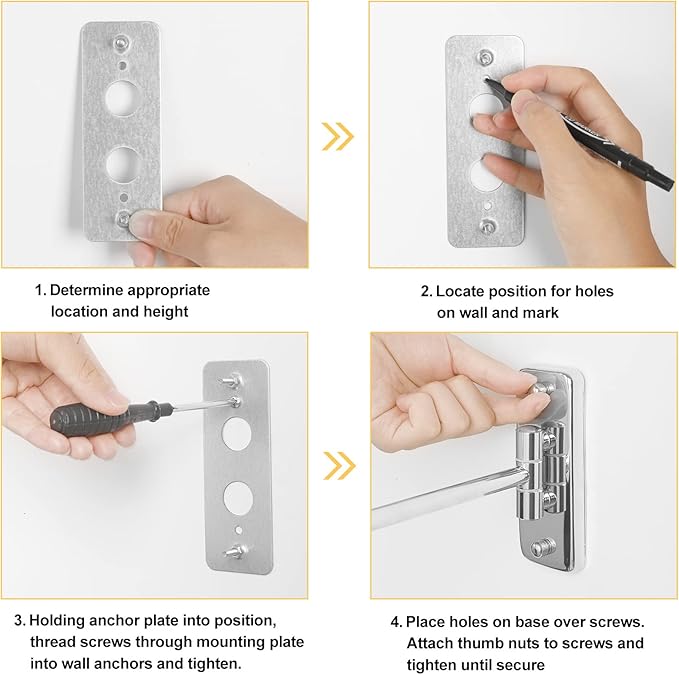 1. Determine appropriate location and height

2. Locate position for holes on wall and mark

3. Holding anchor plate into position, thread screws through mounting plate into wall anchors and tighten.

4. Place holes on base over screws. Attach thumb nuts to screws and tighten until secure