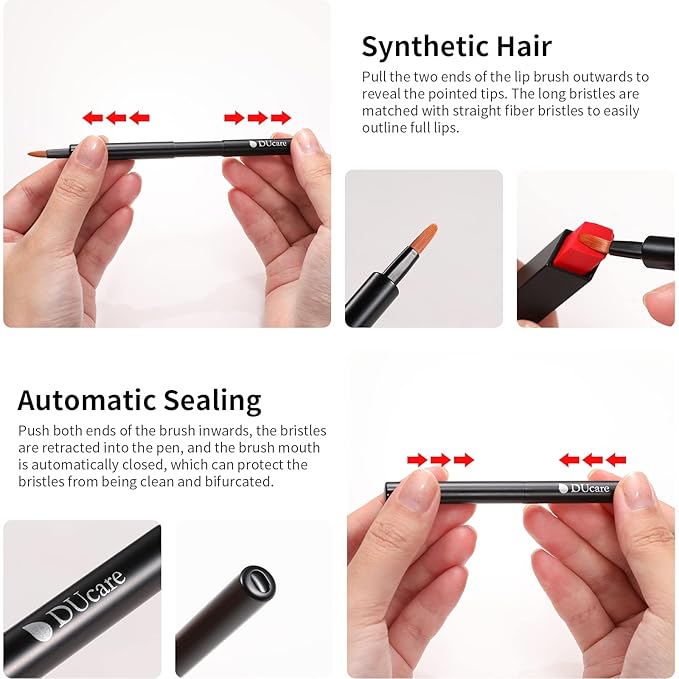 DUcare

Synthetic Hair

Pull the two ends of the lip brush outwards to reveal the pointed tips. The long bristles are matched with straight fiber bristles to easily outline full lips.

Automatic Sealing

Push both ends of the brush inwards, the bristles are retracted into the pen, and the brush mouth is automatically closed, which can protect the bristles from being clean and bifurcated.

DUcare

DUcare