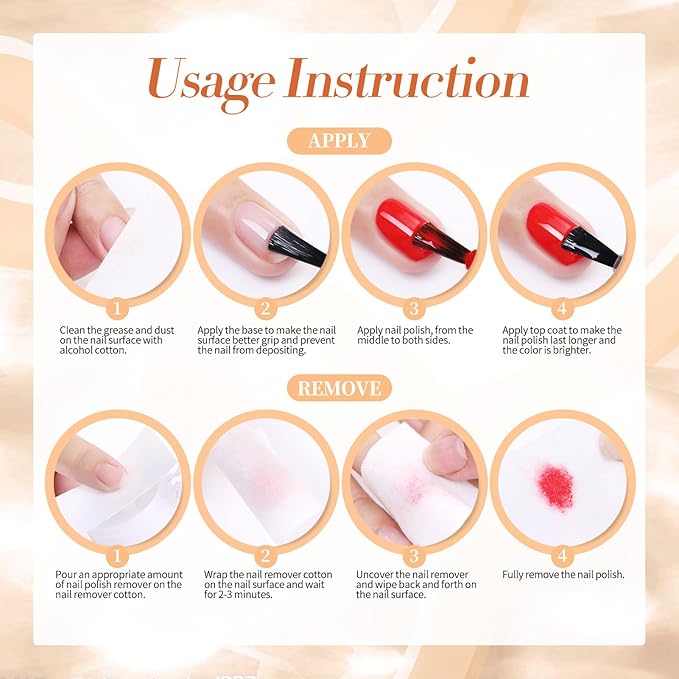 Usage Instruction

APPLY

1
Clean the grease and dust on the nail surface with alcohol cotton.

2
Apply the base to make the nail surface better grip and prevent the nail from depositing.

3
Apply nail polish, from the middle to both sides.

4
Apply top coat to make the nail polish last longer and the color is brighter.

REMOVE

1
Pour an appropriate amount of nail polish remover on the nail remover cotton.

2
Wrap the nail remover cotton on the nail surface and wait for 2-3 minutes.

3
Uncover the nail remover and wipe back and forth on the nail surface.

4
Fully remove the nail polish.