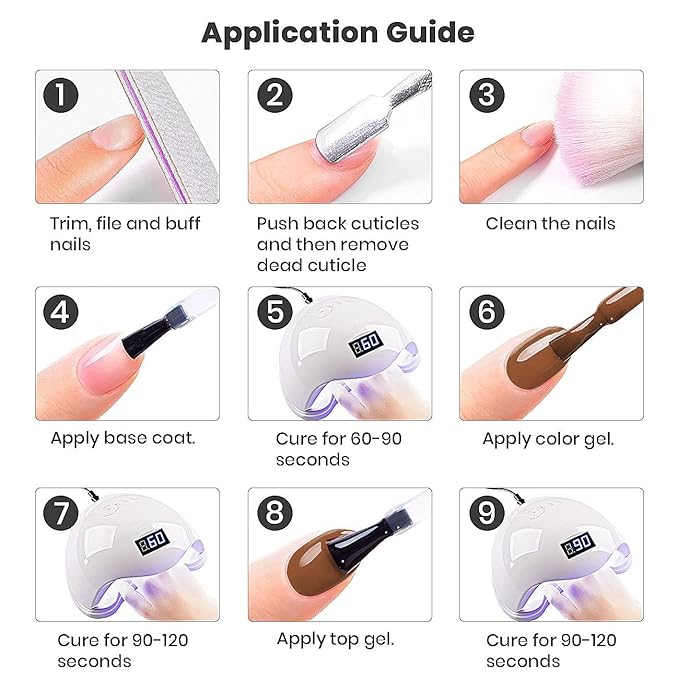 Application Guide

1

Trim, file and buff nails

2

Push back cuticles and then remove dead cuticle

3

Clean the nails

4

Apply base coat.

5

60

Cure for 60-90 seconds

6

Apply color gel.

7

60

Cure for 90-120 seconds

8

Apply top gel.

9

90

Cure for 90-120 seconds