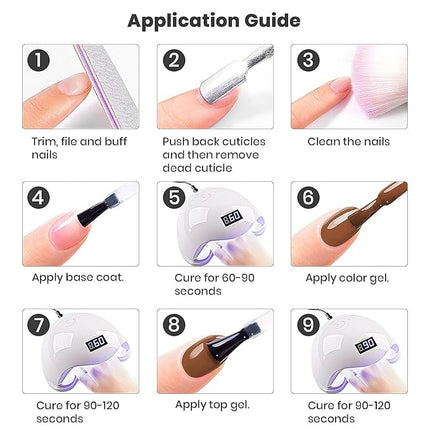 Application Guide

1
Trim, file and buff nails

2
Push back cuticles and then remove dead cuticle

3
Clean the nails

4
Apply base coat.

5
860
Cure for 60-90 seconds

6
Apply color gel.

7
860
Cure for 90-120 seconds

8
Apply top gel.

9
890
Cure for 90-120 seconds