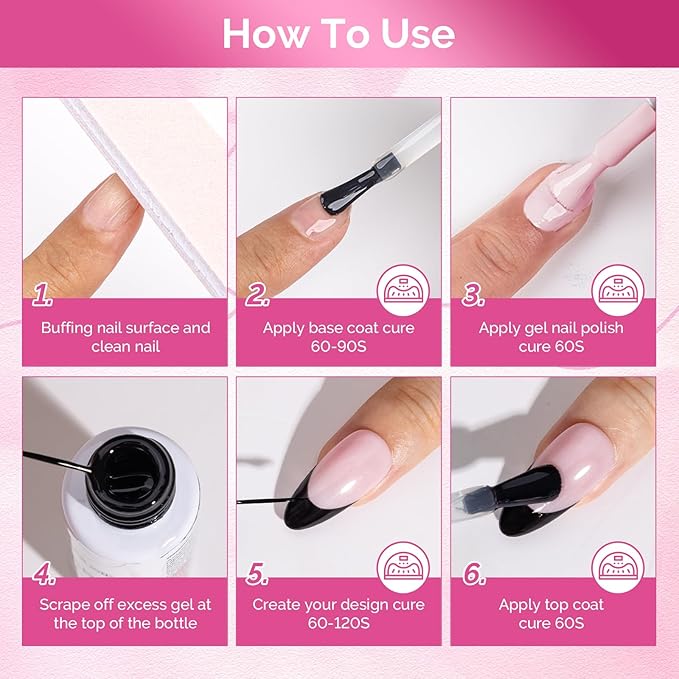 How To Use

1. Buffing nail surface and clean nail

2. Apply base coat cure 60-90S

3. Apply gel nail polish cure 60S

4. Scrape off excess gel at the top of the bottle

5. Create your design cure 60-120S

6. Apply top coat cure 60S